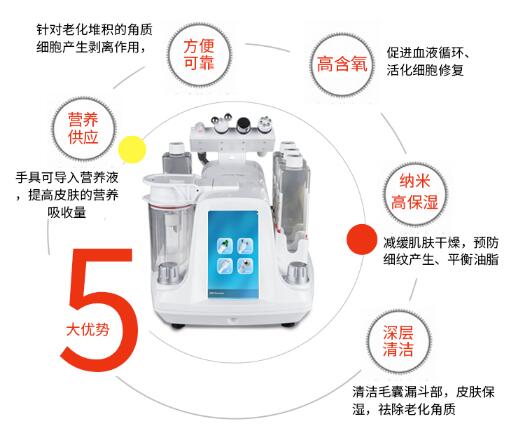 针对老化堆积的角质细胞产生剥离作用，

方便可靠

高含氧

促进血液循环、活化细胞修复

营养供应

手具可导入营养液，提高皮肤的营养吸收量

纳米高保湿

减缓肌肤干燥，预防细纹产生、平衡油脂

5

大优势

深层清洁

清洁毛囊漏斗部，皮肤保湿，祛除老化角质